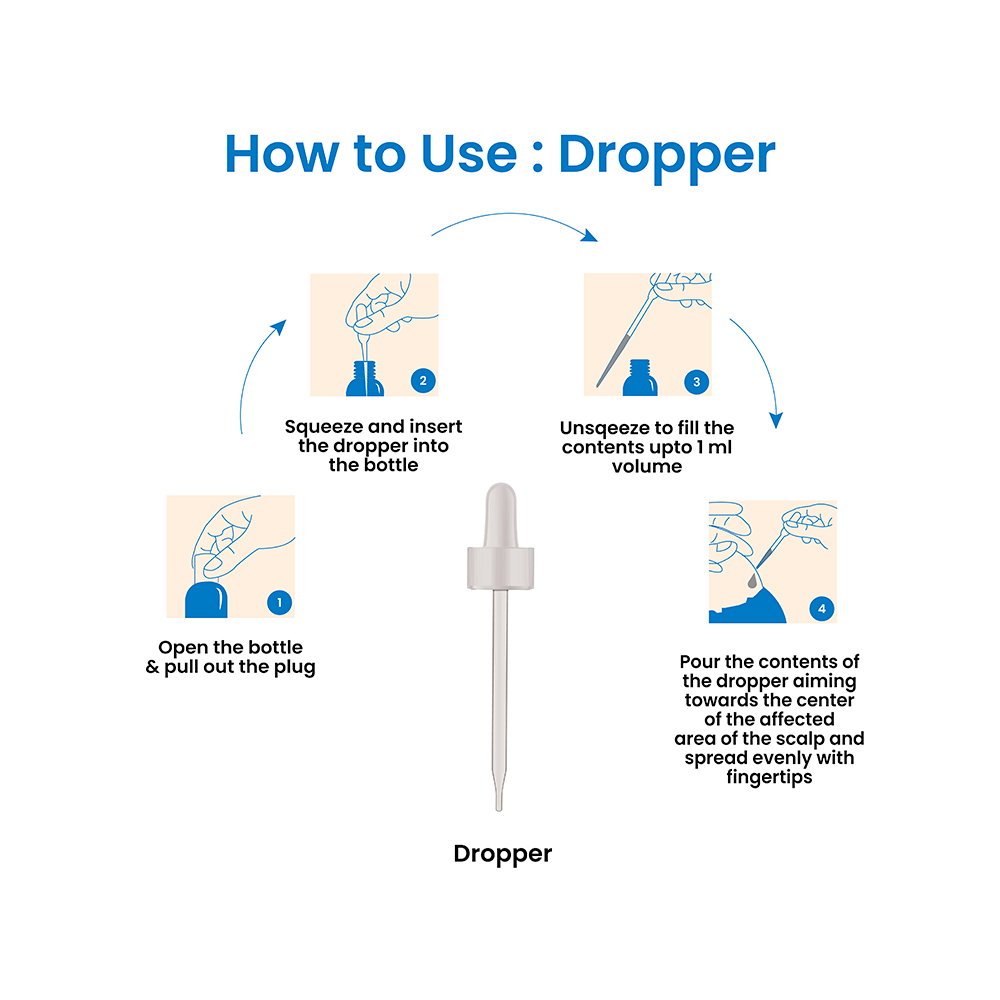 How to Use : Dropper

1
Open the bottle & pull out the plug

2
Squeeze and insert the dropper into the bottle

3
Unsqeeze to fill the contents upto 1 ml volume

4
Pour the contents of the dropper aiming towards the center of the affected area of the scalp and spread evenly with fingertips

Dropper