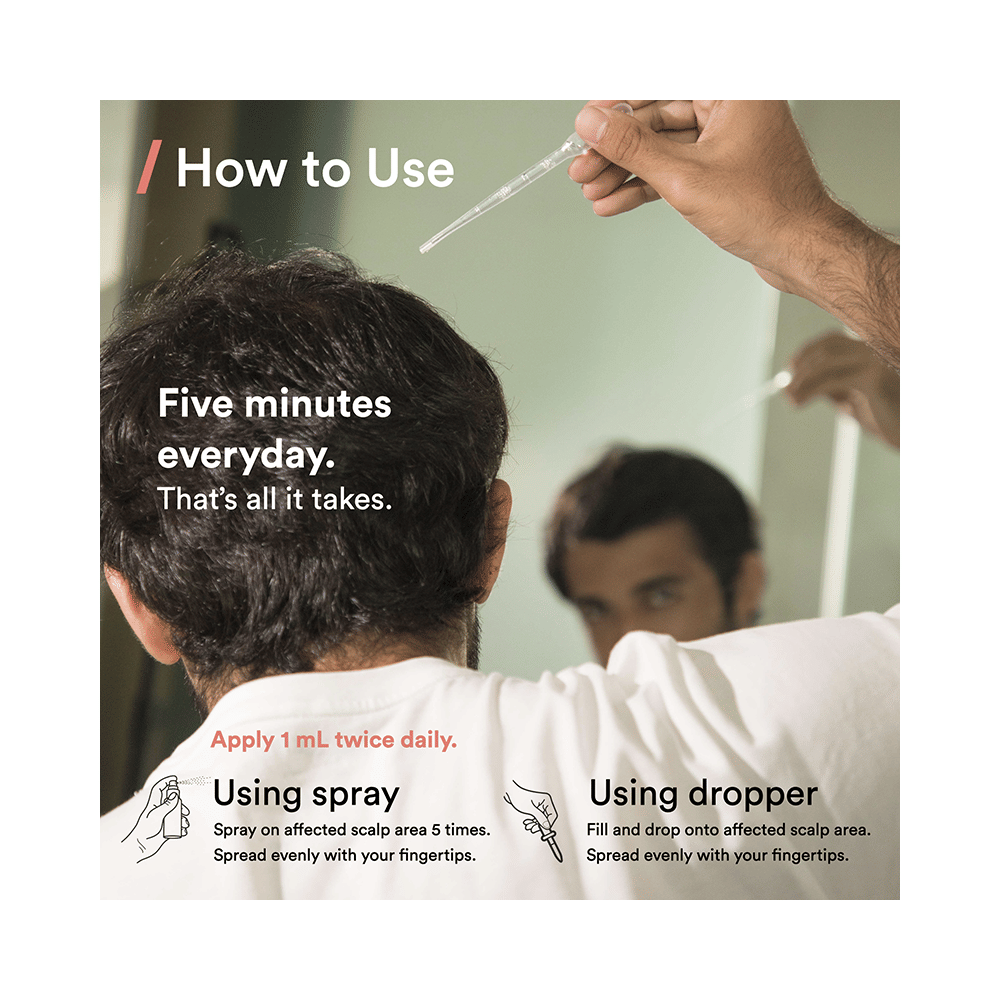 / How to Use

Five minutes everyday.
That's all it takes.

Apply 1 mL twice daily.

Using spray
Spray on affected scalp area 5 times. Spread evenly with your fingertips.

Using dropper
Fill and drop onto affected scalp area. Spread evenly with your fingertips.