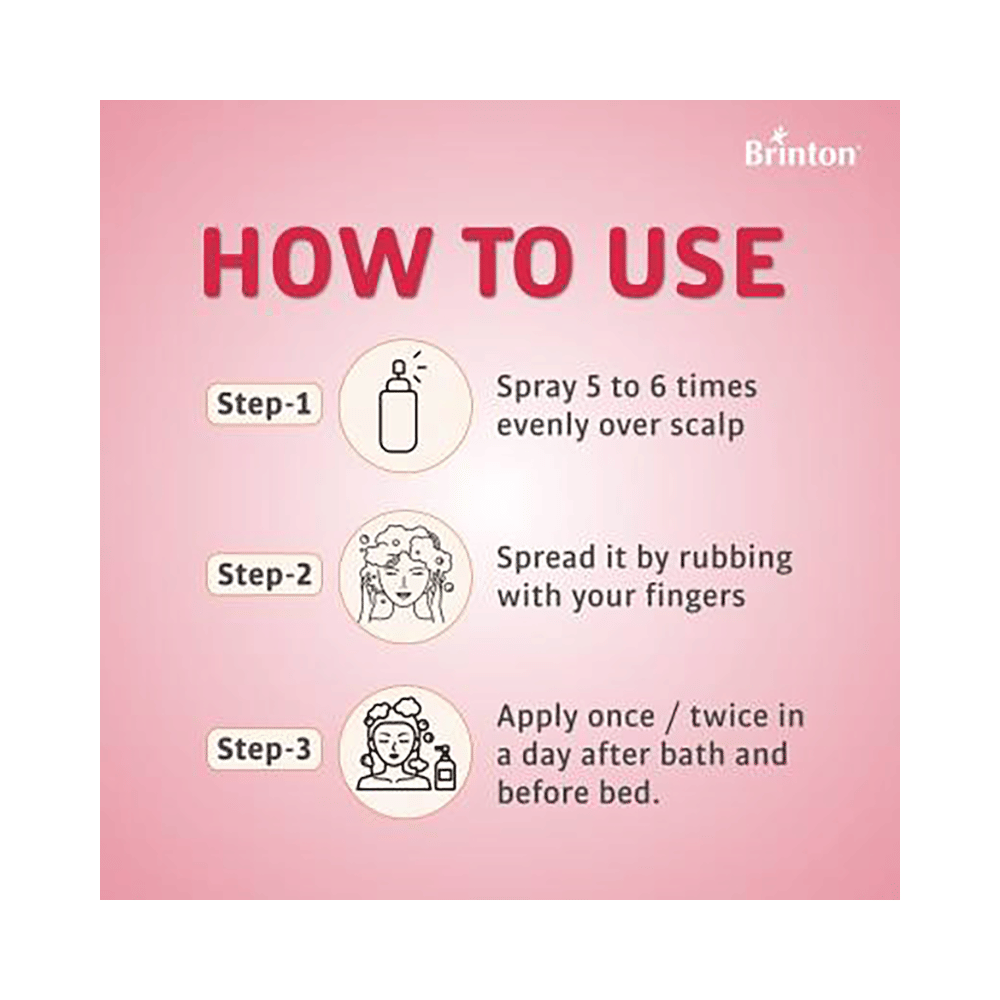 Brinton

HOW TO USE

Step-1

Spray 5 to 6 times evenly over scalp

Step-2

Spread it by rubbing with your fingers

Step-3

Apply once / twice in a day after bath and before bed.